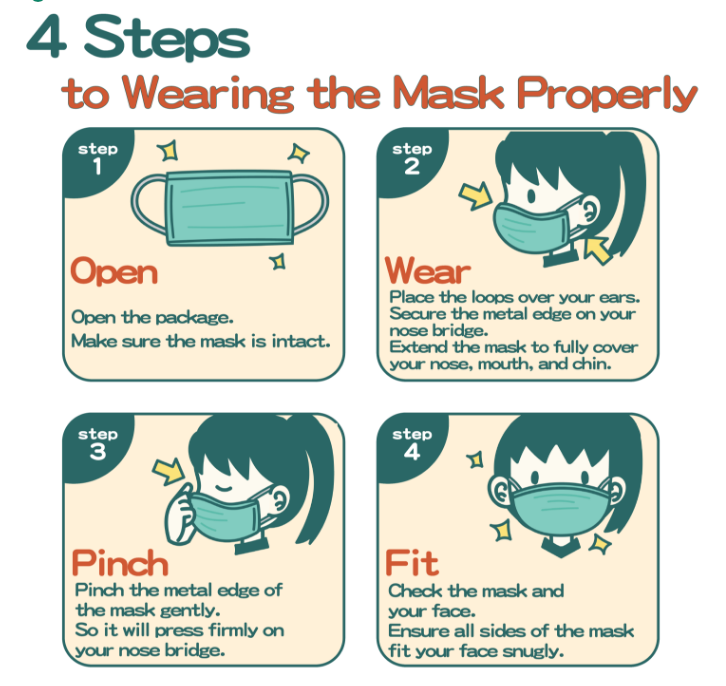 4 Steps
to Wearing the Mask Properly

step 1

Open

Open the package.
Make sure the mask is intact.

step 2

Wear

Place the loops over your ears.
Secure the metal edge on your nose bridge.
Extend the mask to fully cover your nose, mouth, and chin.

step 3

Pinch

Pinch the metal edge of the mask gently.
So it will press firmly on your nose bridge.

step 4

Fit

Check the mask and your face.
Ensure all sides of the mask fit your face snugly.